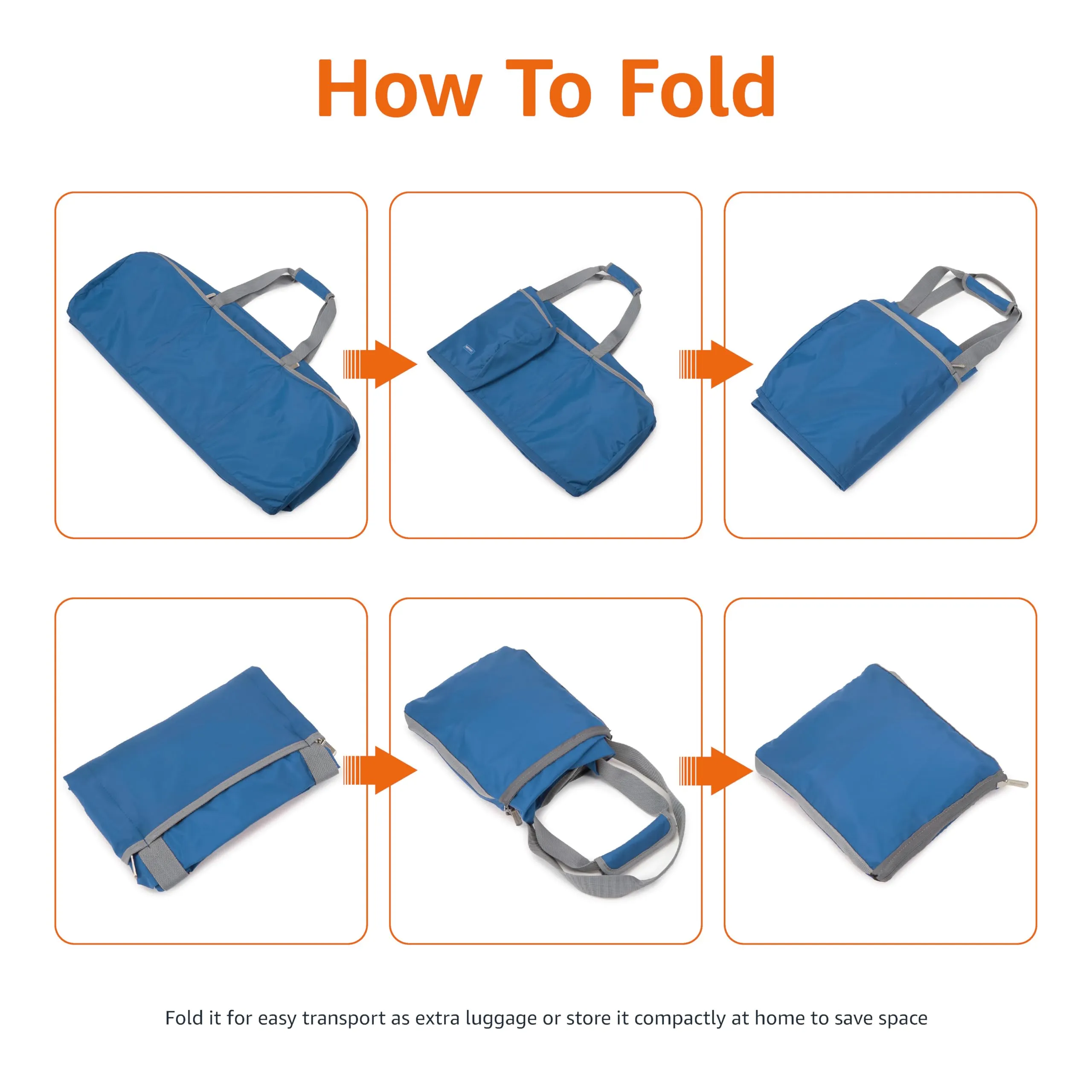 How To Fold

Fold it for easy transport as extra luggage or store it compactly at home to save space